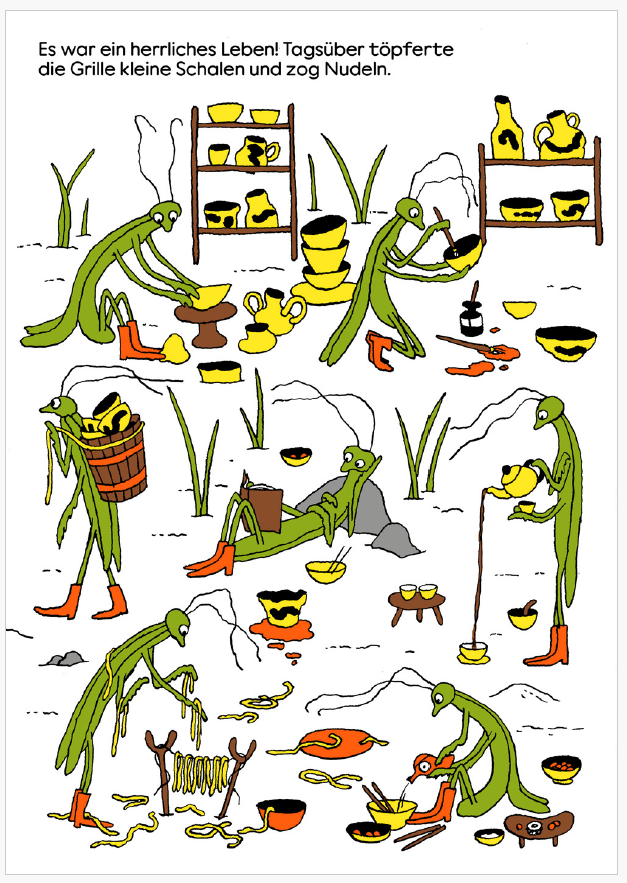 Es war ein herrliches Leben! Tagsüber töpferte die Grille kleine Schalen und zog Nudeln.